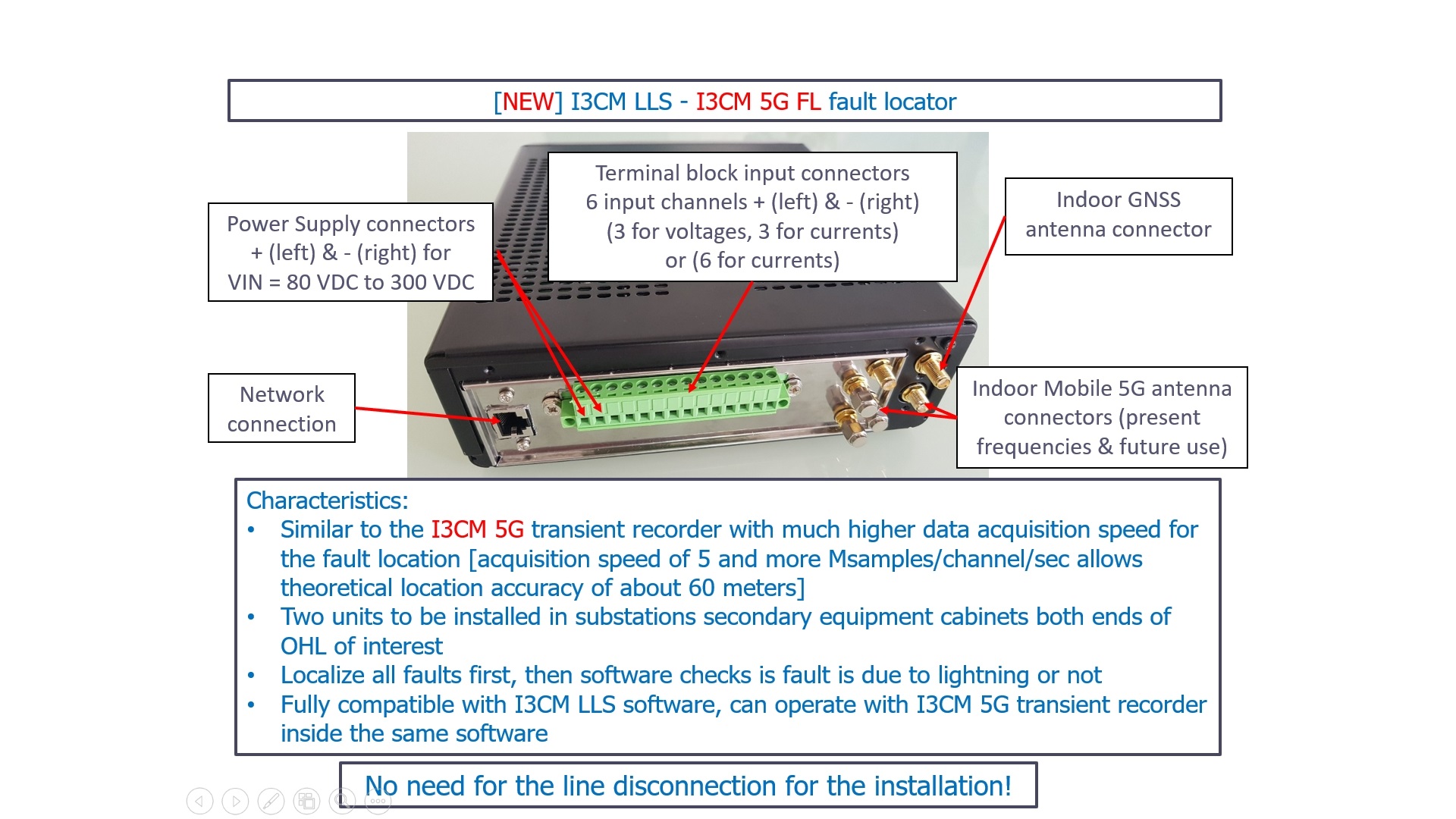 [NEW] I3CM LLS - I3CM 5G FL fault locator

Power Supply connectors + (left) & - (right) for VIN = 80 VDC to 300 VDC

Terminal block input connectors 6 input channels + (left) & - (right) (3 for voltages, 3 for currents) or (6 for currents)

Indoor GNSS antenna connector

Network connection

Indoor Mobile 5G antenna connectors (present frequencies & future use)

Characteristics:
• Similar to the I3CM 5G transient recorder with much higher data acquisition speed for the fault location [acquisition speed of 5 and more Msamples/channel/sec allows theoretical location accuracy of about 60 meters]
• Two units to be installed in substations secondary equipment cabinets both ends of OHL of interest
• Localize all faults first, then software checks is fault is due to lightning or not
• Fully compatible with I3CM LLS software, can operate with I3CM 5G transient recorder inside the same software

No need for the line disconnection for the installation!